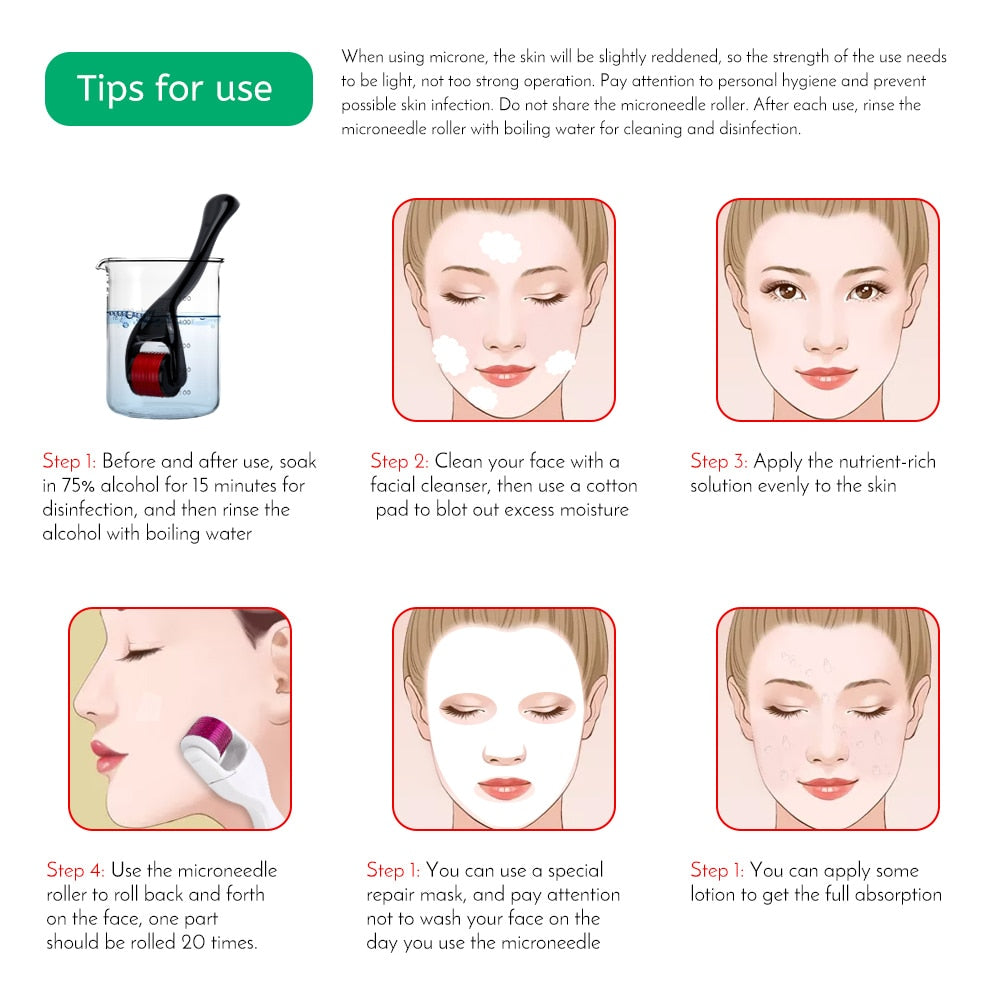 Tips for use

When using microne, the skin will be slightly reddened, so the strength of the use needs to be light, not too strong operation. Pay attention to personal hygiene and prevent possible skin infection. Do not share the microneedle roller. After each use, rinse the microneedle roller with boiling water for cleaning and disinfection.

Step 1: Before and after use, soak in 75% alcohol for 15 minutes for disinfection, and then rinse the alcohol with boiling water

Step 2: Clean your face with a facial cleanser, then use a cotton pad to blot out excess moisture

Step 3: Apply the nutrient-rich solution evenly to the skin

Step 4: Use the microneedle roller to roll back and forth on the face, one part should be rolled 20 times.

Step 1: You can use a special repair mask, and pay attention not to wash your face on the day you use the microneedle

Step 1: You can apply some lotion to get the full absorption