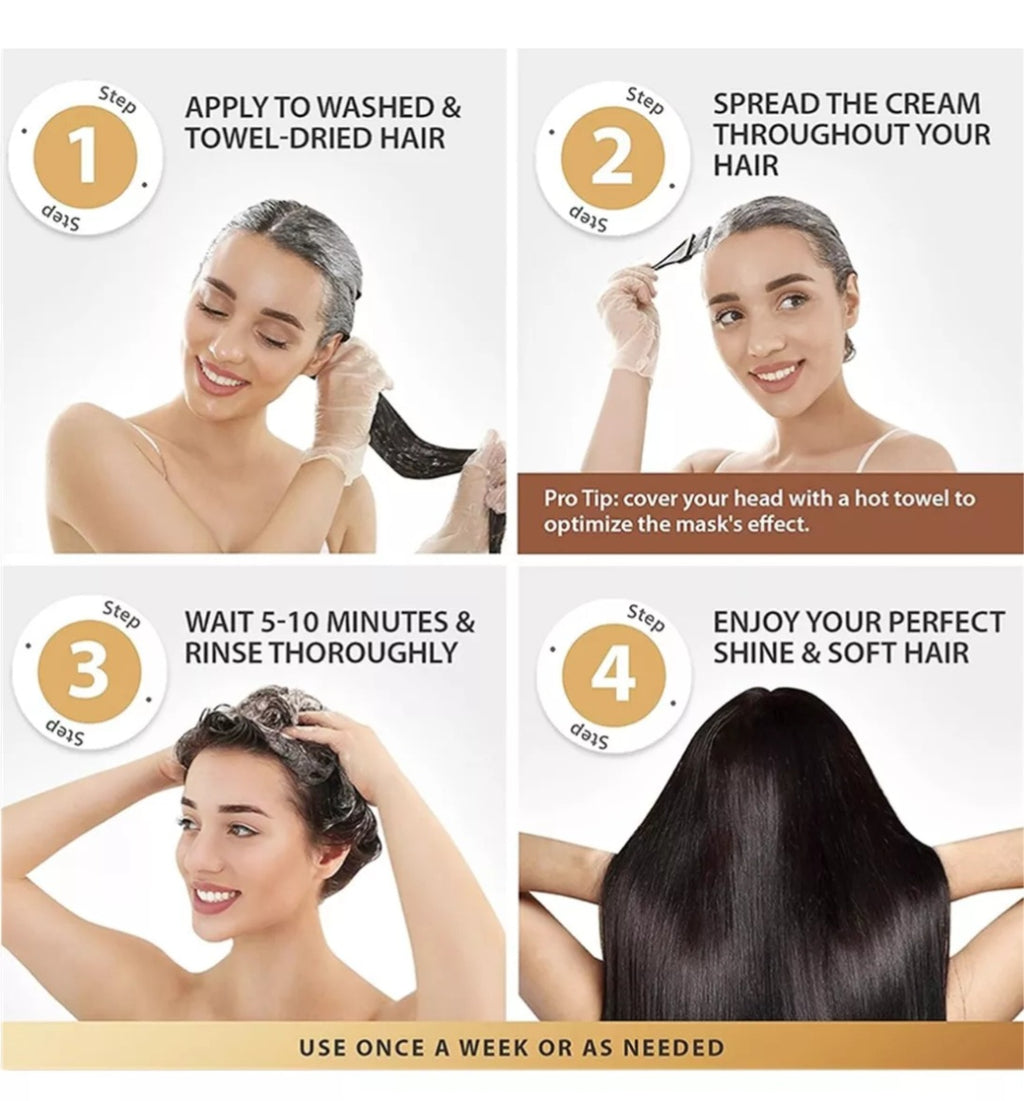 Step
1
Step

APPLY TO WASHED & TOWEL-DRIED HAIR

Step
2
Step

SPREAD THE CREAM THROUGHOUT YOUR HAIR

Pro Tip: cover your head with a hot towel to optimize the mask's effect.

Step
3
Step

WAIT 5-10 MINUTES & RINSE THOROUGHLY

Step
4
Step

ENJOY YOUR PERFECT SHINE & SOFT HAIR

USE ONCE A WEEK OR AS NEEDED