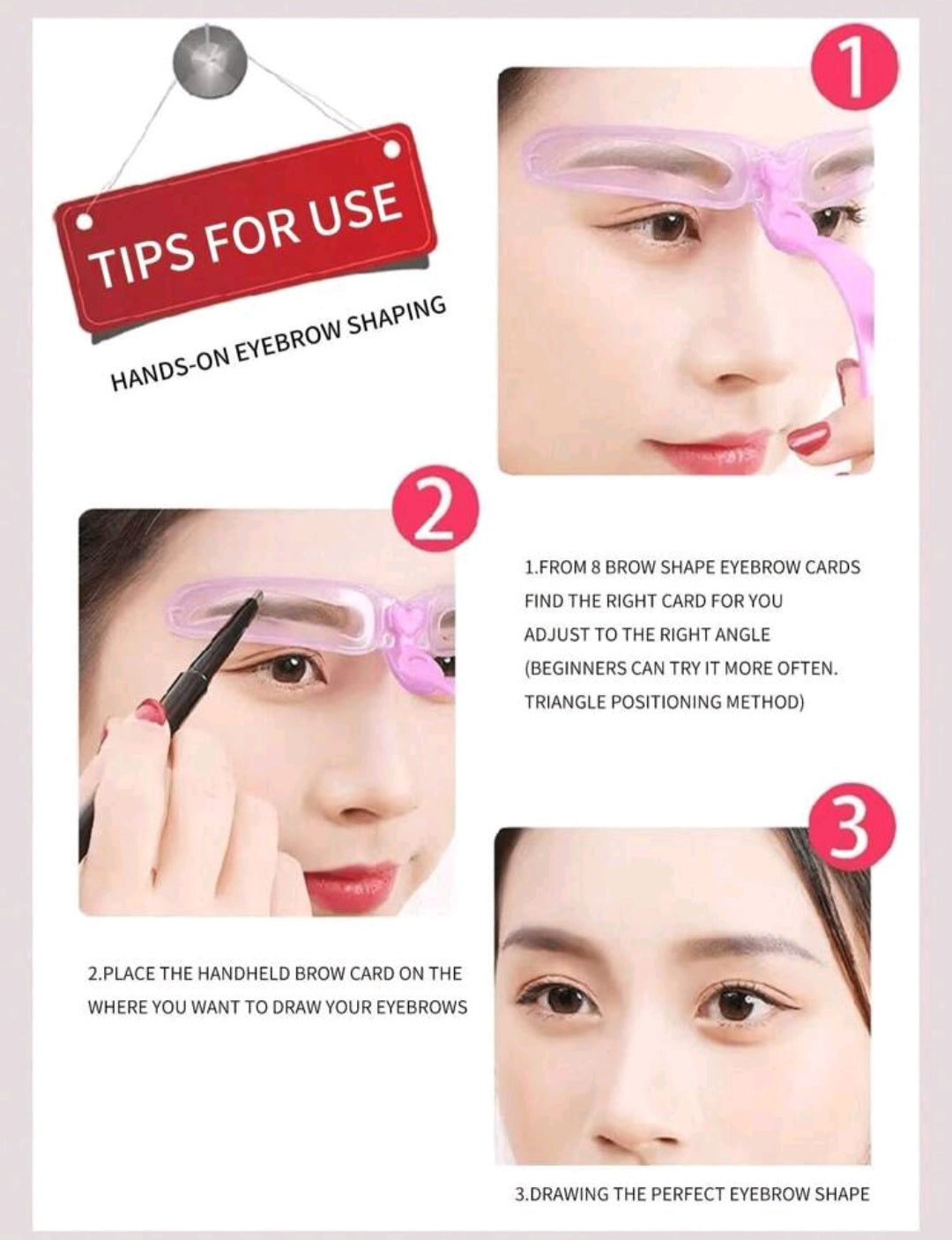 TIPS FOR USE

HANDS-ON EYEBROW SHAPING

1

2

1.FROM 8 BROW SHAPE EYEBROW CARDS
FIND THE RIGHT CARD FOR YOU
ADJUST TO THE RIGHT ANGLE
(BEGINNERS CAN TRY IT MORE OFTEN.
TRIANGLE POSITIONING METHOD)

3

2.PLACE THE HANDHELD BROW CARD ON THE WHERE YOU WANT TO DRAW YOUR EYEBROWS

3.DRAWING THE PERFECT EYEBROW SHAPE