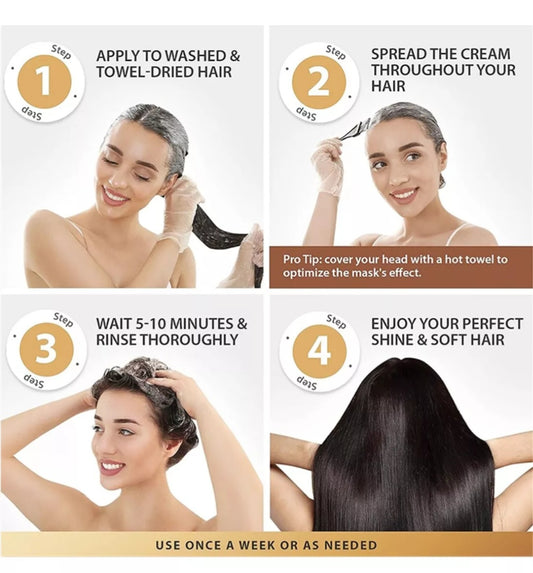 Step 1 Step

APPLY TO WASHED & TOWEL-DRIED HAIR

Step 2 Step

SPREAD THE CREAM THROUGHOUT YOUR HAIR

Pro Tip: cover your head with a hot towel to optimize the mask's effect.

Step 3 Step

WAIT 5-10 MINUTES & RINSE THOROUGHLY

Step 4 Step

ENJOY YOUR PERFECT SHINE & SOFT HAIR

USE ONCE A WEEK OR AS NEEDED